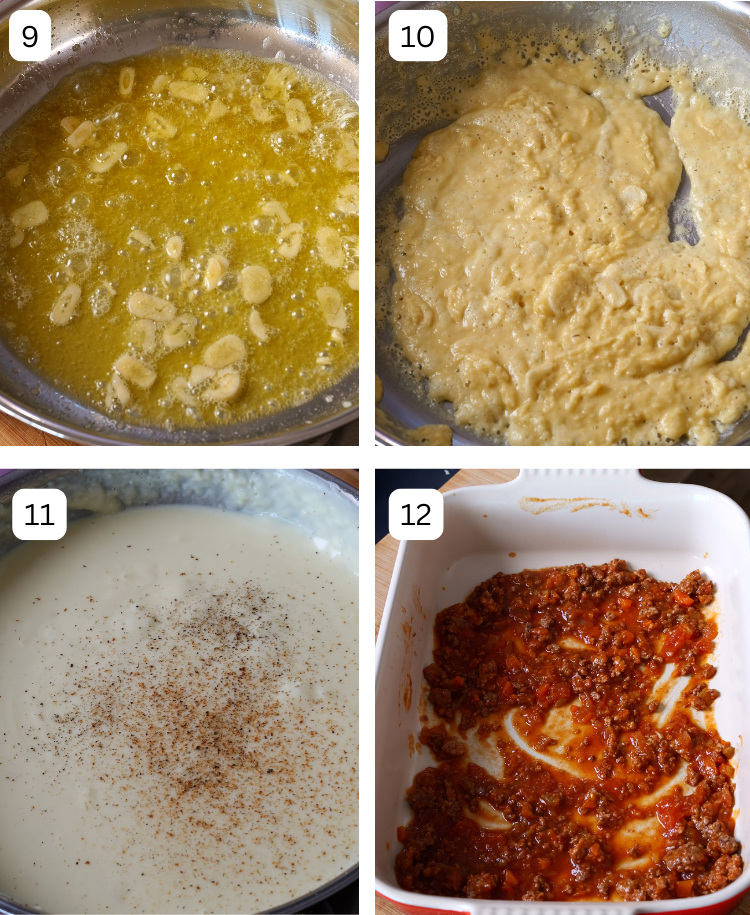 9
10
11
12