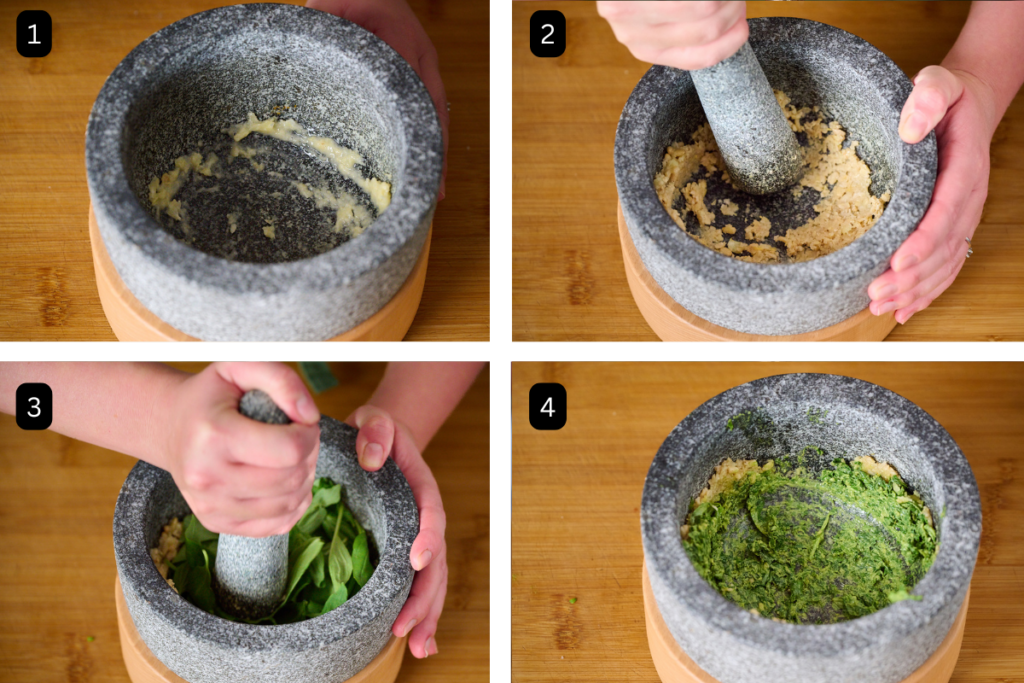 1

2

3

4